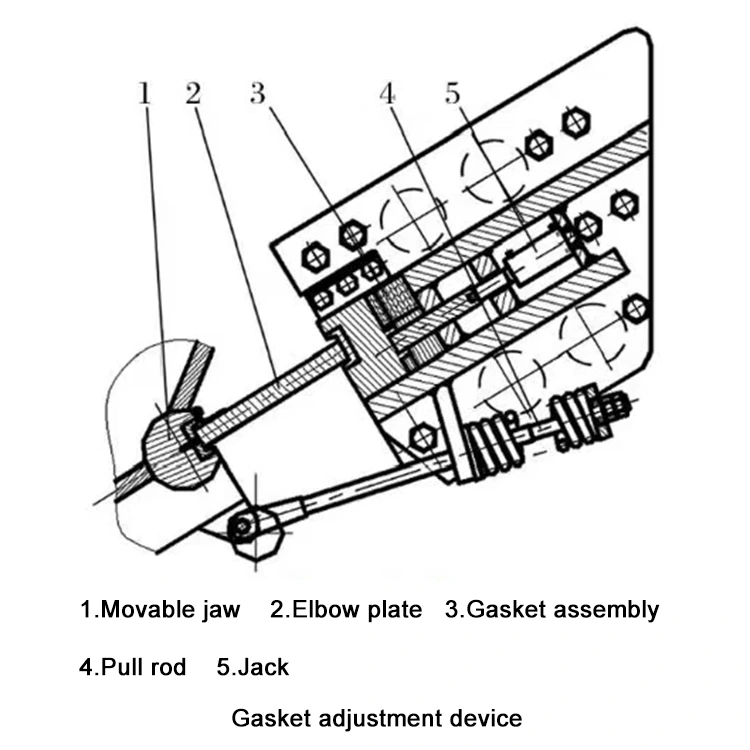 1 2 3 4 5

1.Movable jaw 2.Elbow plate 3.Gasket assembly

4.Pull rod 5.Jack

Gasket adjustment device